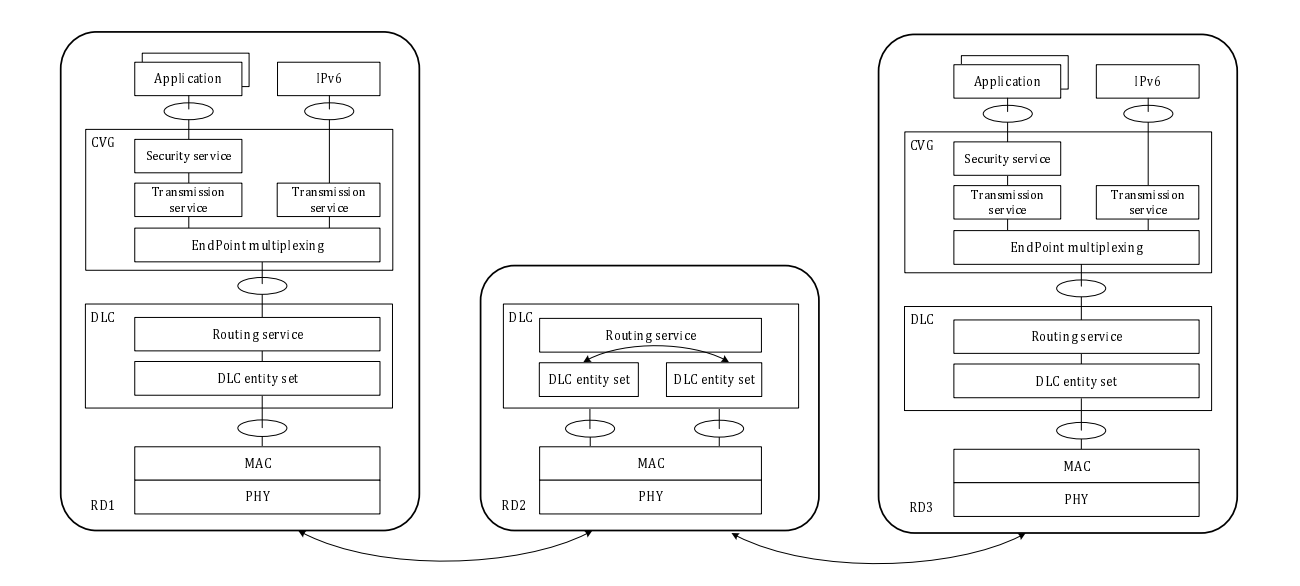 Application
IPv6
CVG
Security service
Transmission service
Transmission service
EndPoint multiplexing
DLC
Routing service
DLC entity set
MAC
PHY
RD1

DLC
Routing service
DLC entity set
DLC entity set
MAC
PHY
RD2

Application
IPv6
CVG
Security service
Transmission service
Transmission service
EndPoint multiplexing
DLC
Routing service
DLC entity set
MAC
PHY
RD3